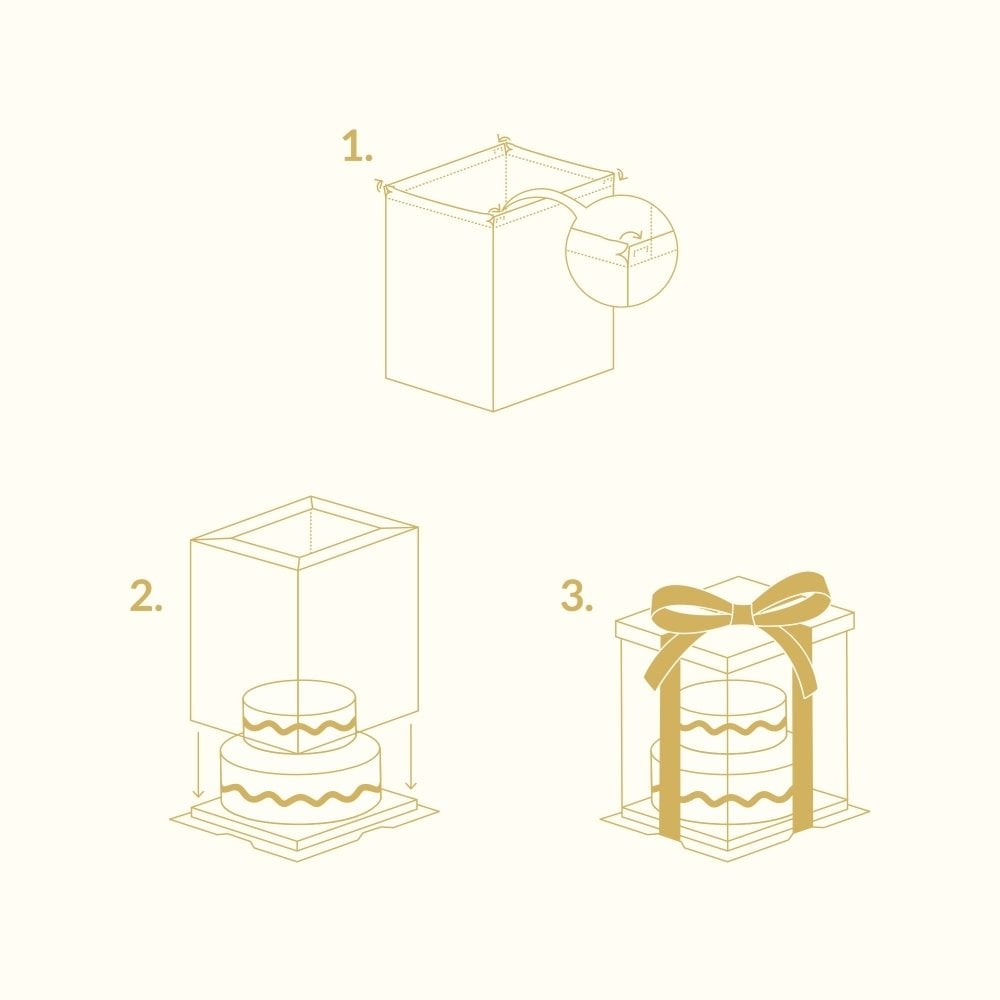 1.

2.

3.